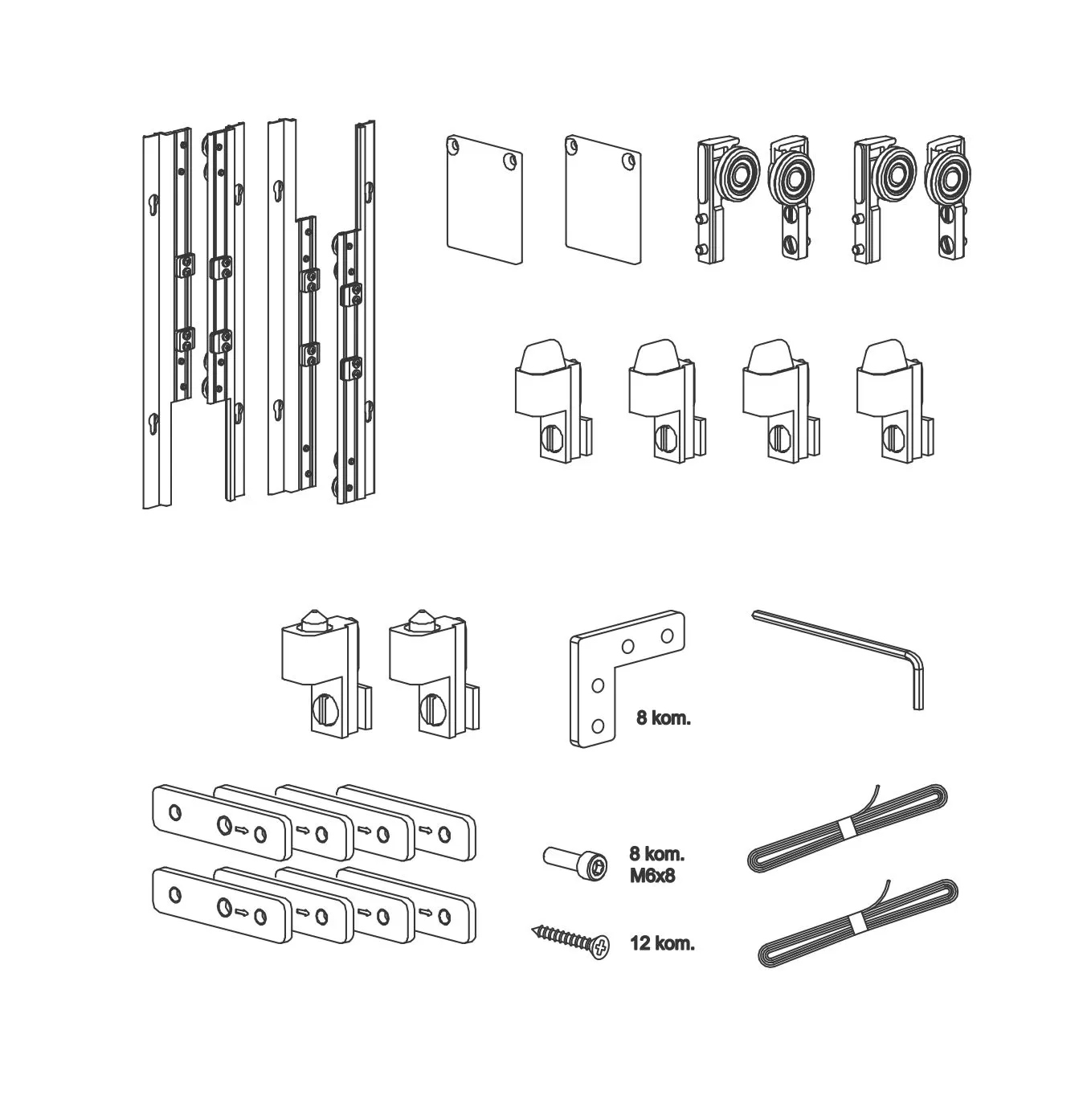 8 kom.

8 kom.
M6x8

12 kom.