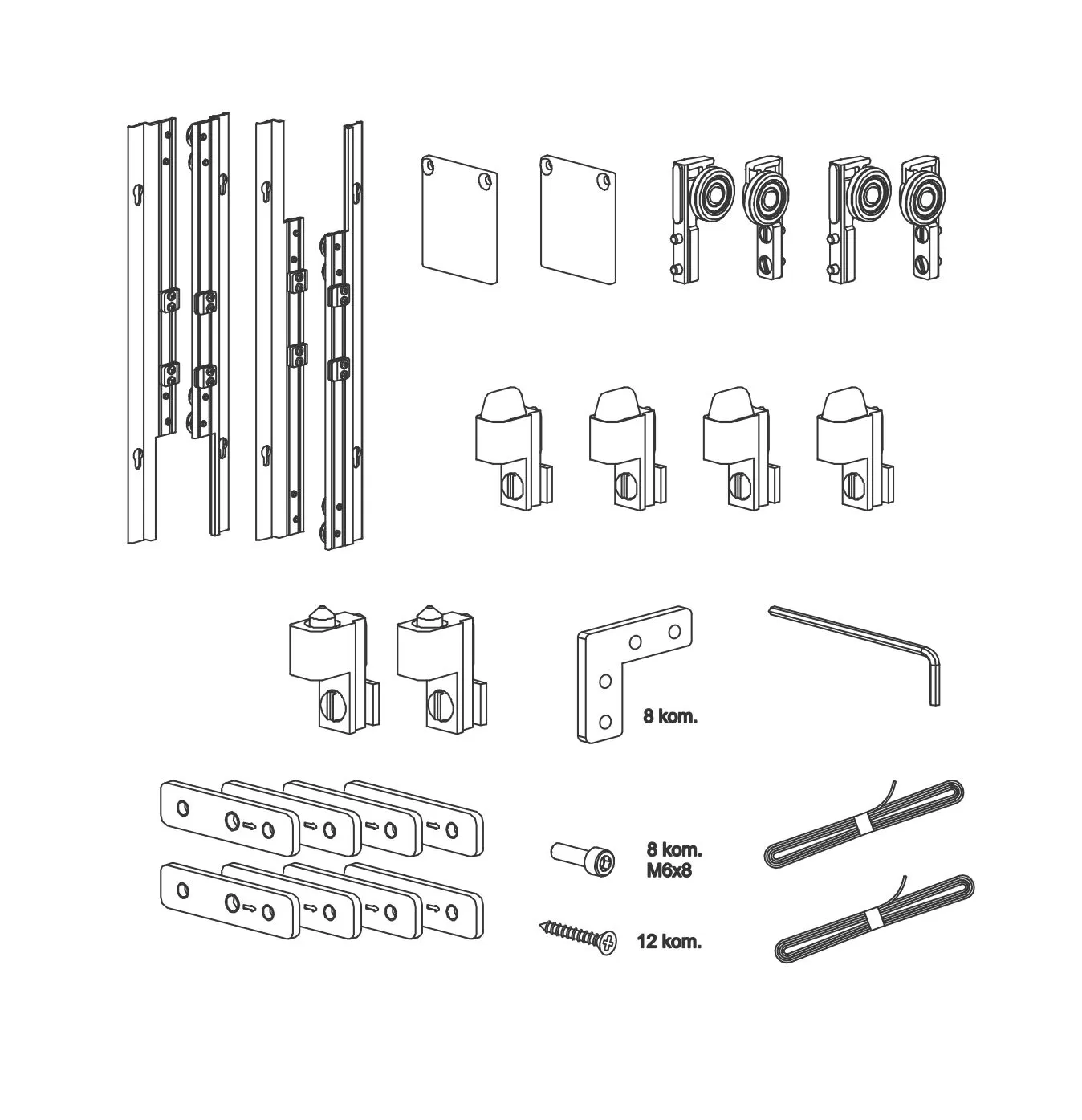 8 kom.

8 kom.
M6x8

12 kom.