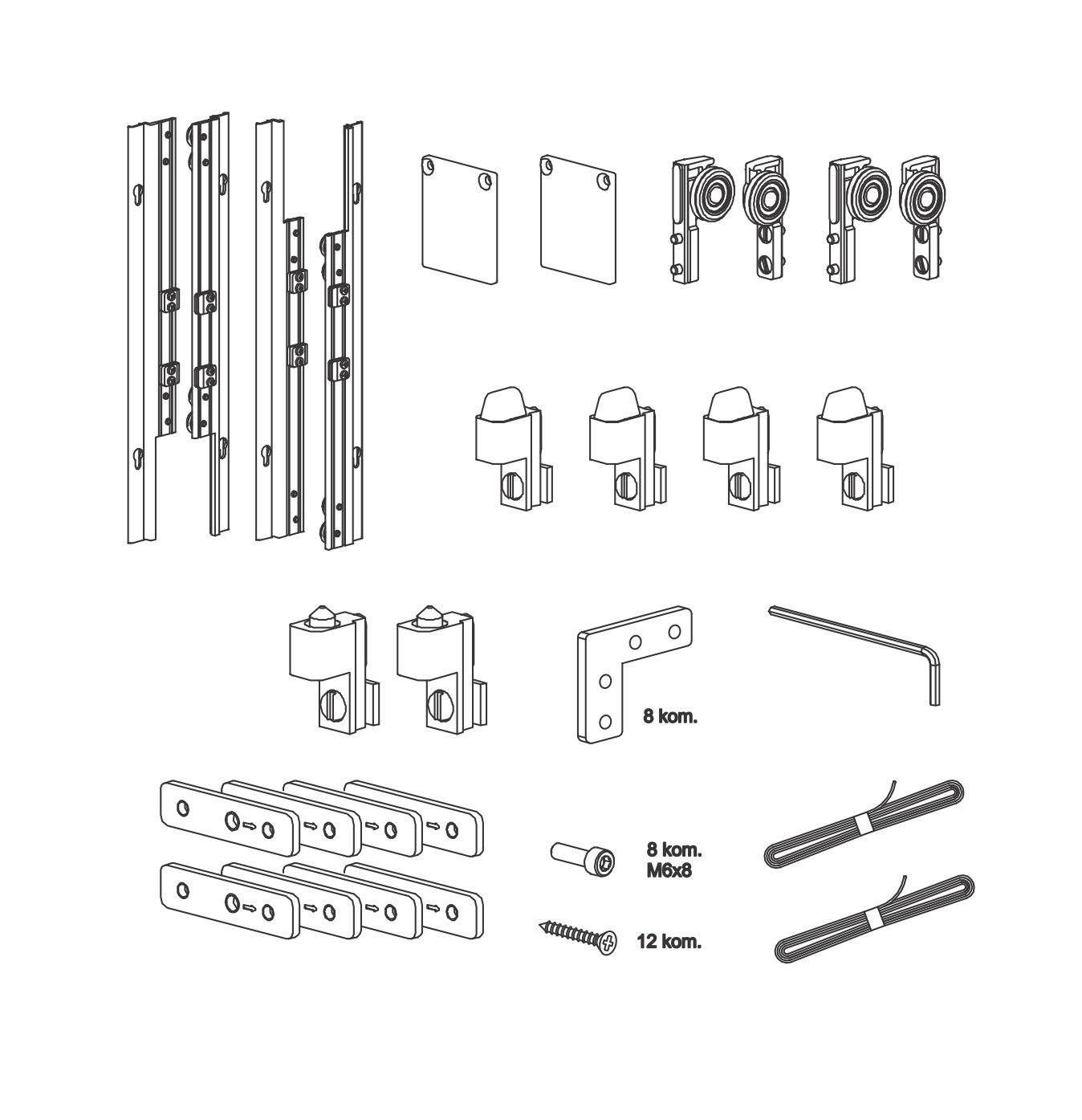 8 kom.

8 kom.
M6x8

12 kom.