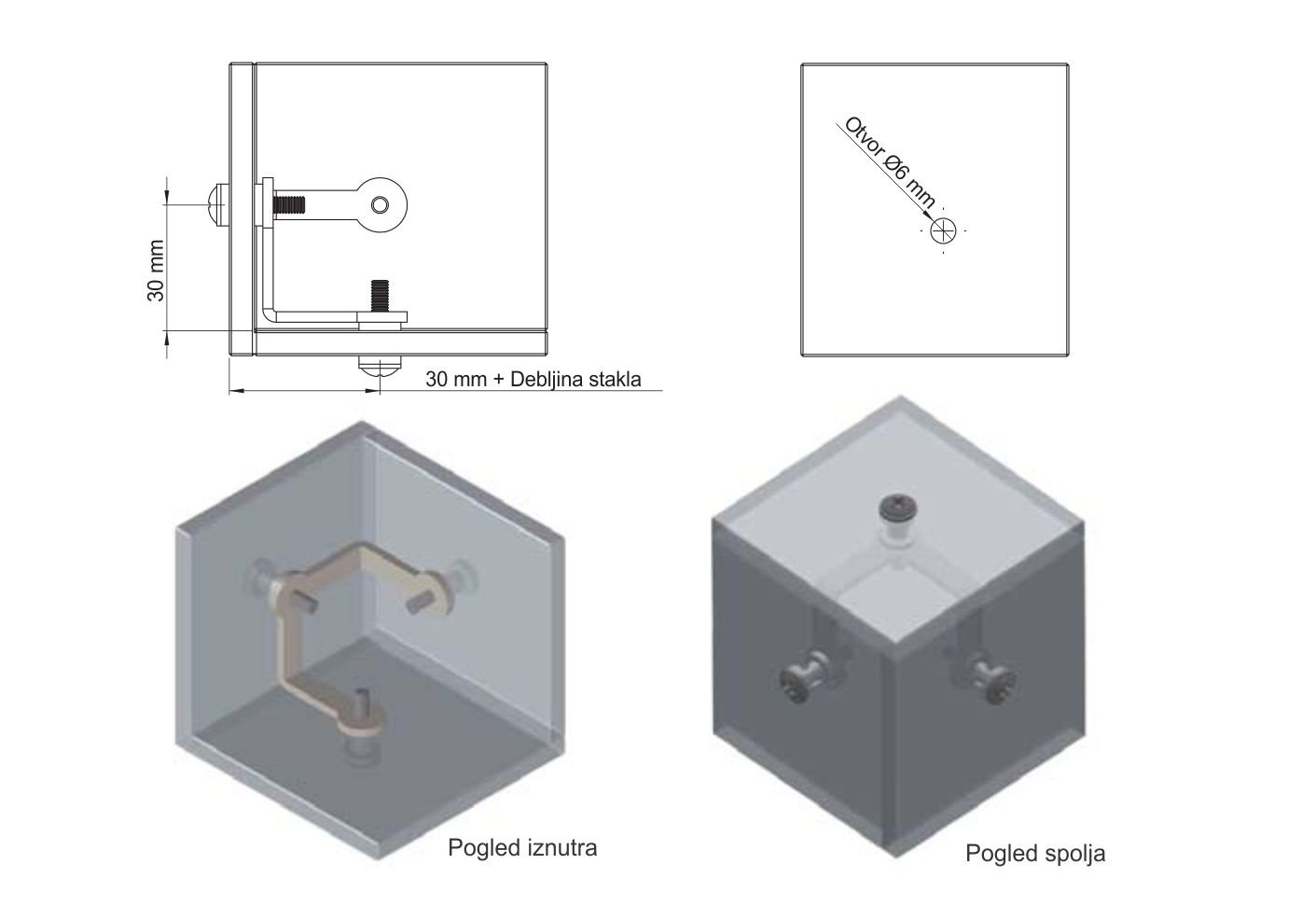 30 mm

30 mm + Debljina stakla

Otvor Ø6 mm

Pogled iznutra

Pogled spolja