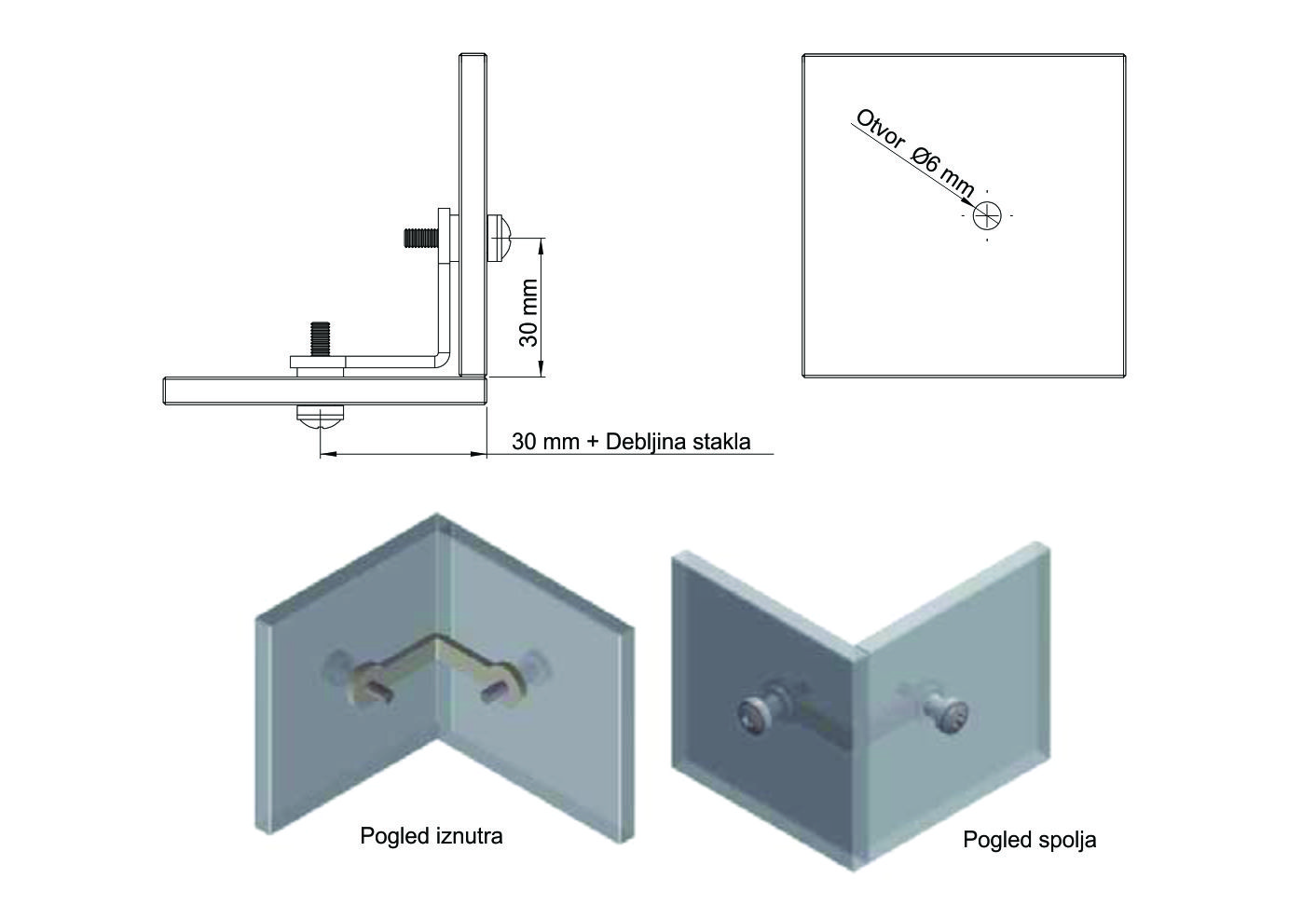 30 mm

30 mm + Debljina stakla

Otvor Ø6 mm

Pogled iznutra

Pogled spolja