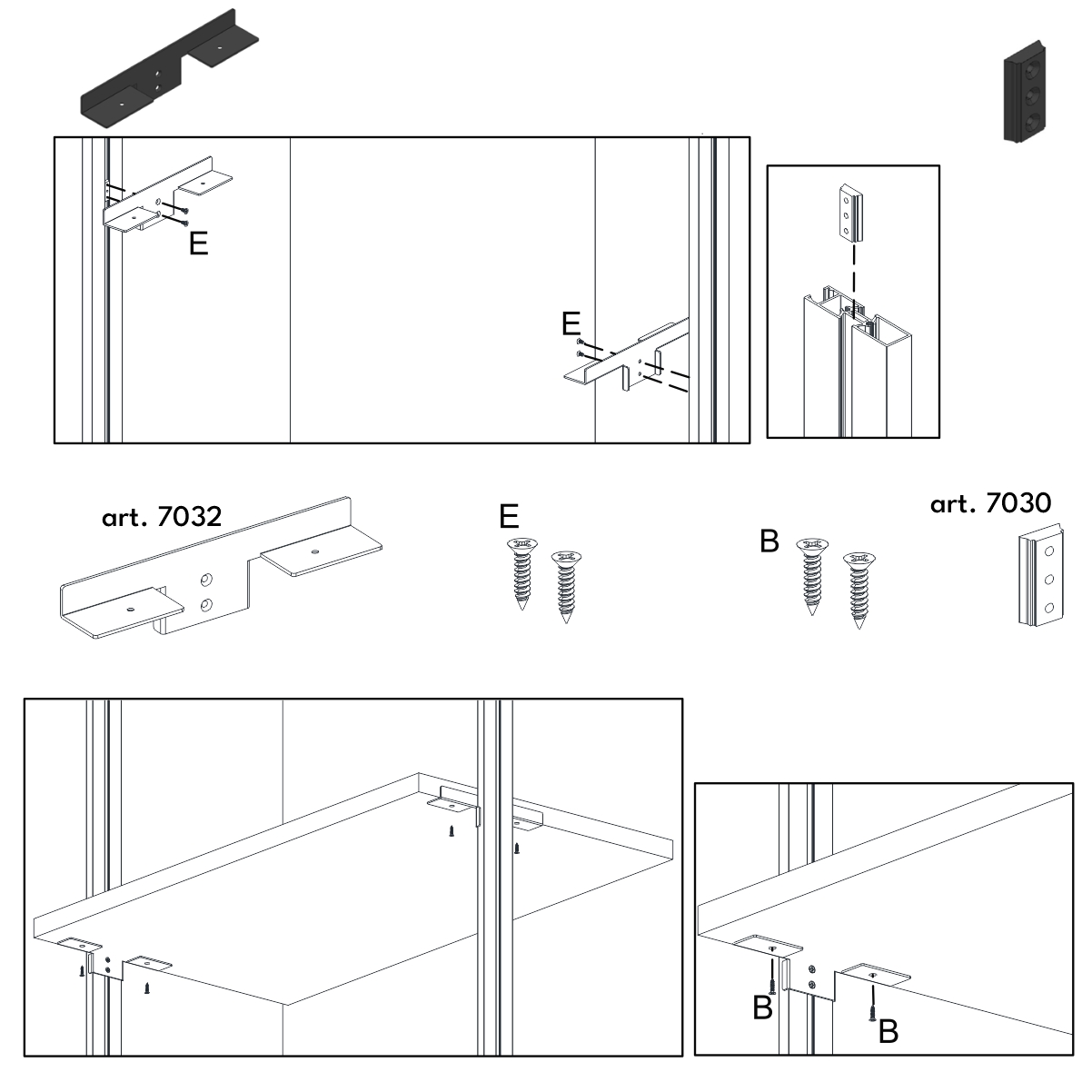 E

E

art. 7032

E

B

art. 7030

B

B