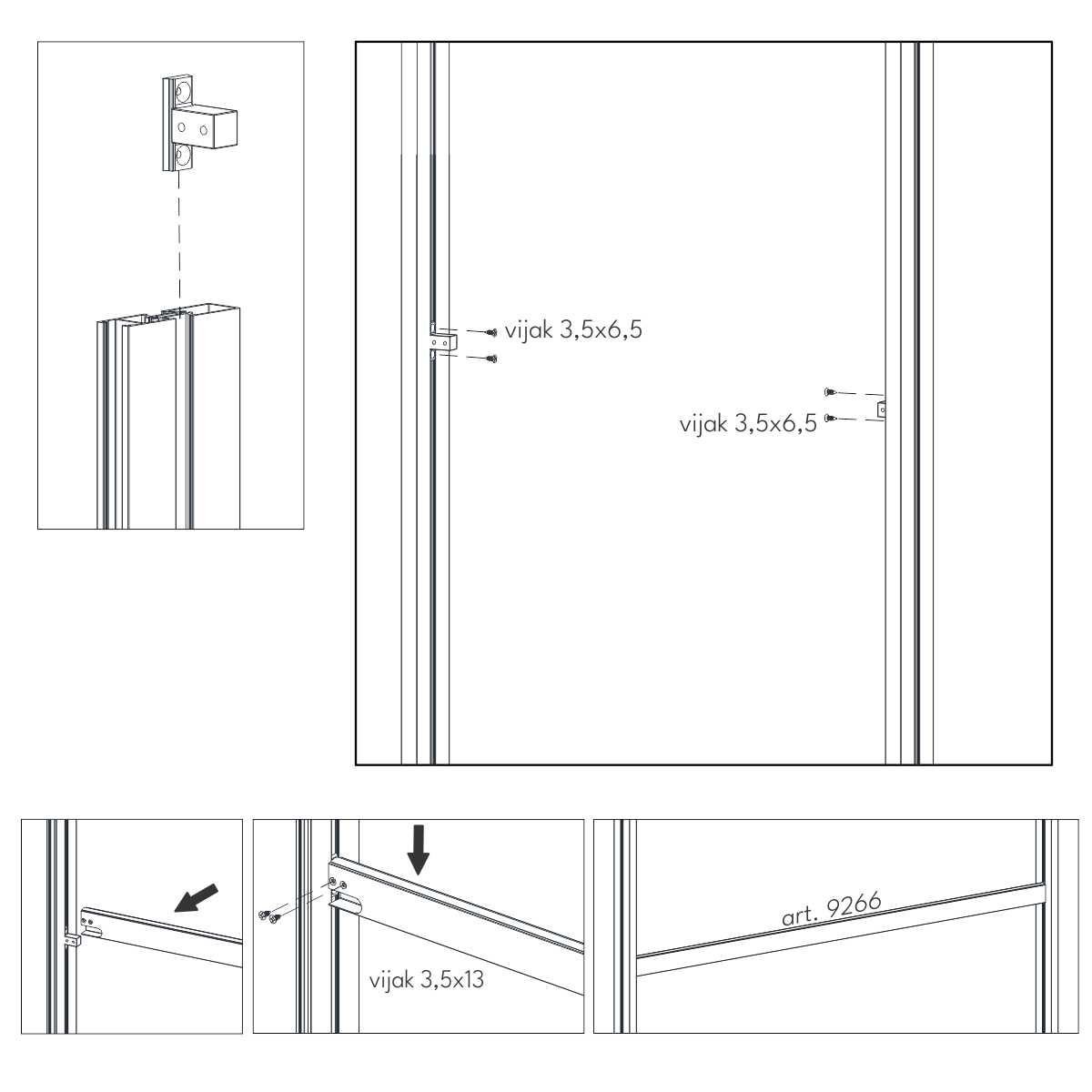 vijak 3,5x6,5

vijak 3,5x6,5

vijak 3,5x13

art. 9266