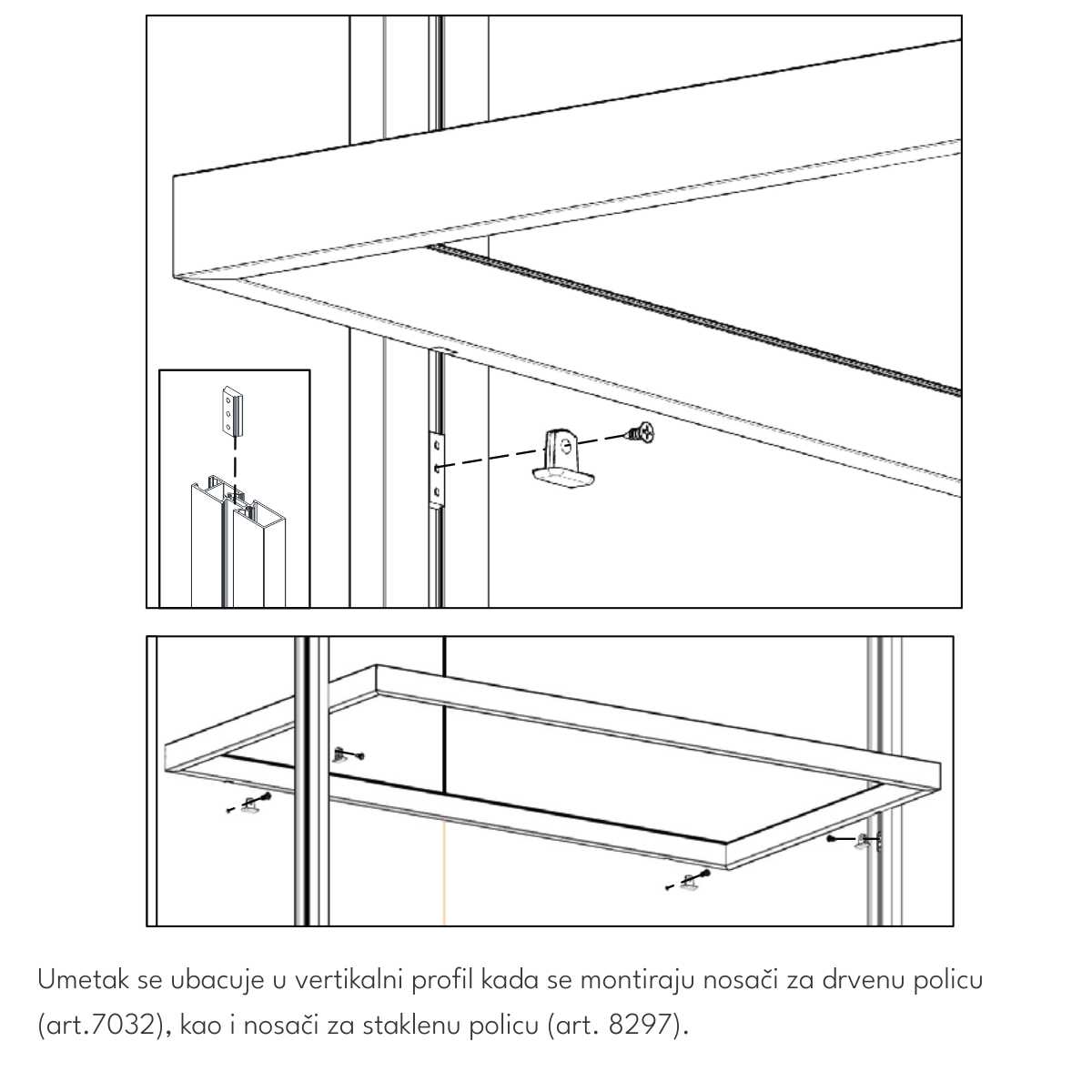 Umetak se ubacuje u vertikalni profil kada se montiraju nosači za drvenu policu (art.7032), kao i nosači za staklenu policu (art. 8297).