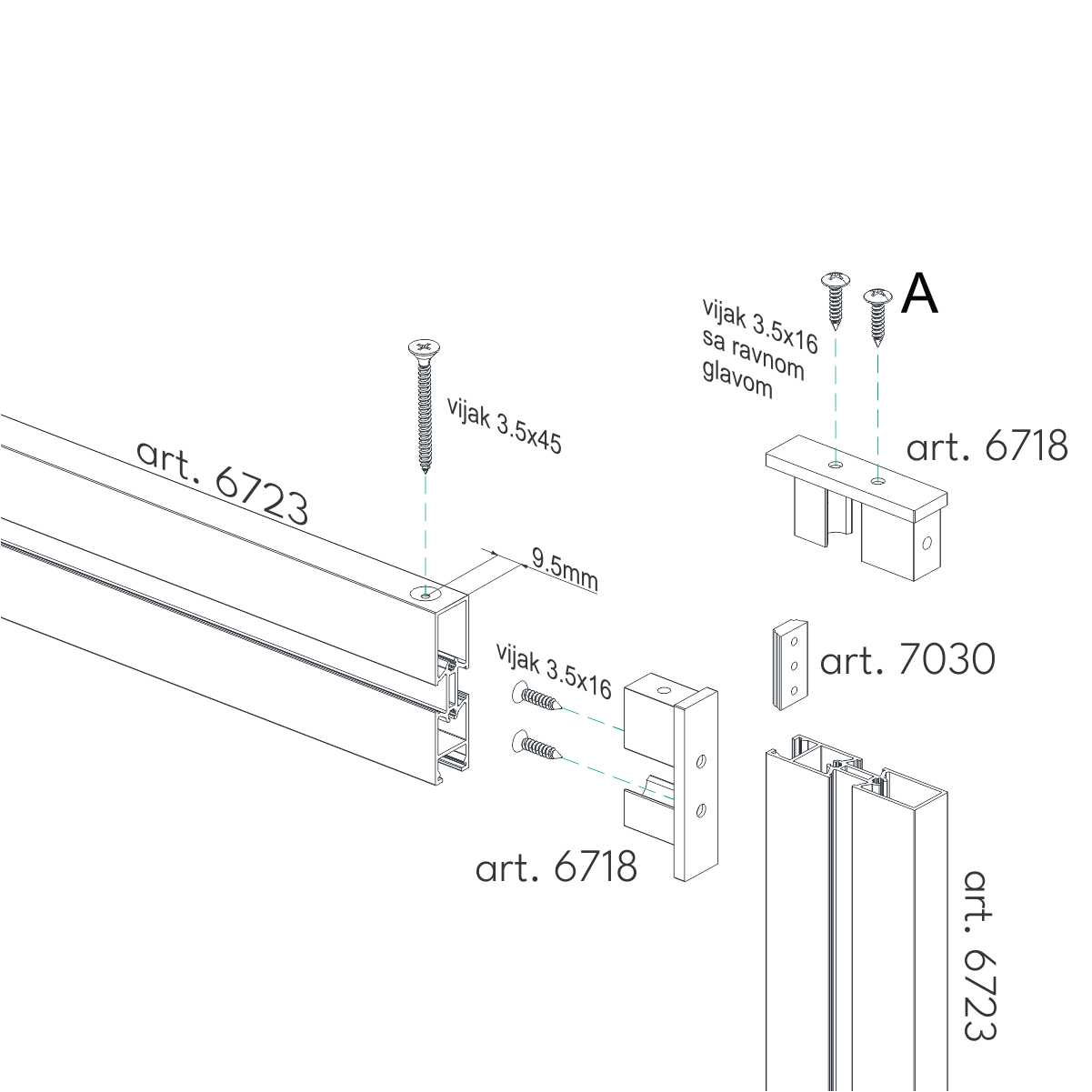 vijak 3.5x16 sa ravnom glavom

A

vijak 3.5x45

art. 6723

art. 6718

9.5mm

vijak 3.5x16

art. 7030

art. 6718

art. 6723