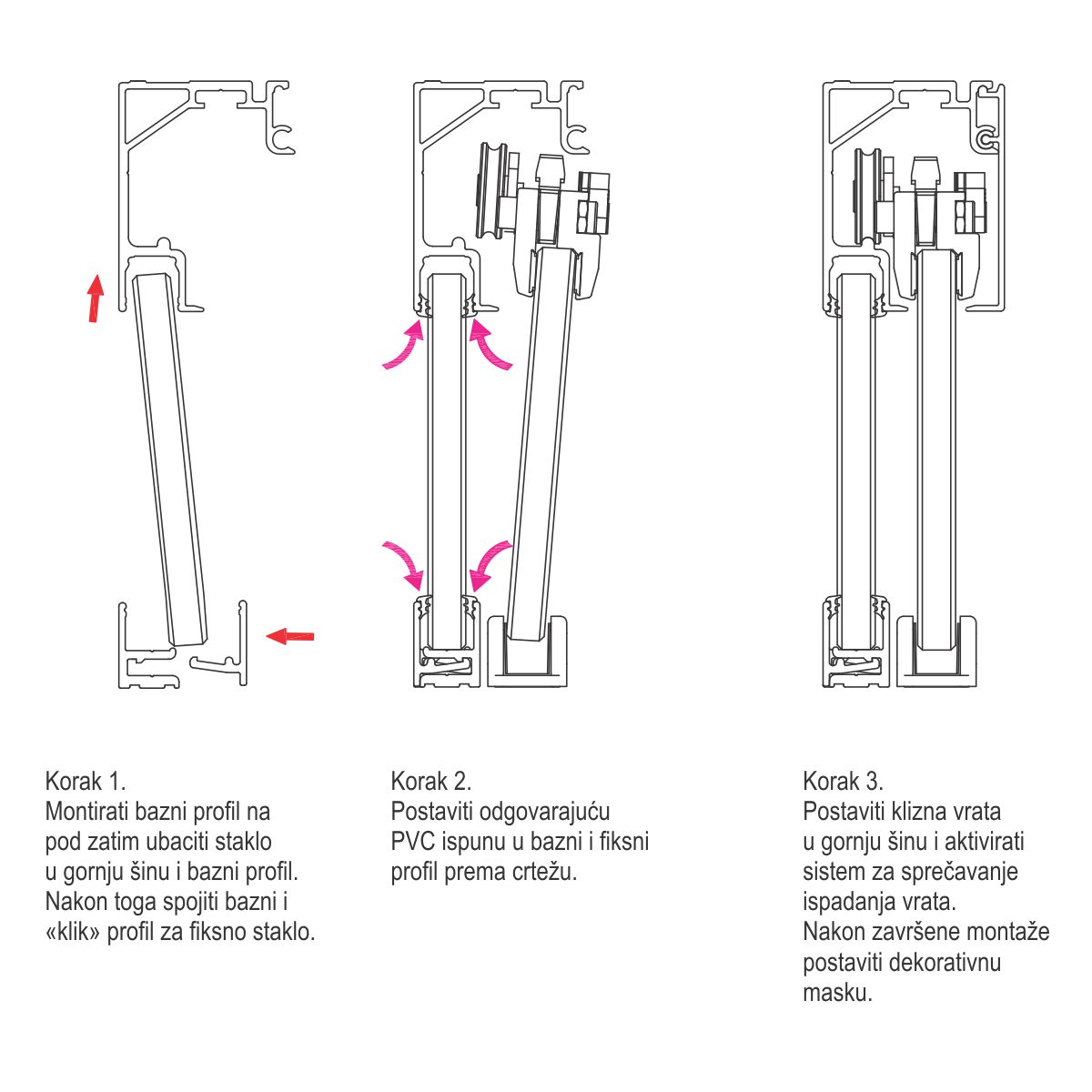 Korak 1.
Montirati bazni profil na pod zatim ubaciti staklo u gornju šinu i bazni profil. Nakon toga spojiti bazni i «klik» profil za fiksno staklo.

Korak 2.
Postaviti odgovarajuću PVC ispunu u bazni i fiksni profil prema crtežu.

Korak 3.
Postaviti klizna vrata u gornju šinu i aktivirati sistem za sprečavanje ispadanja vrata.
Nakon završene montaže postaviti dekorativnu masku.