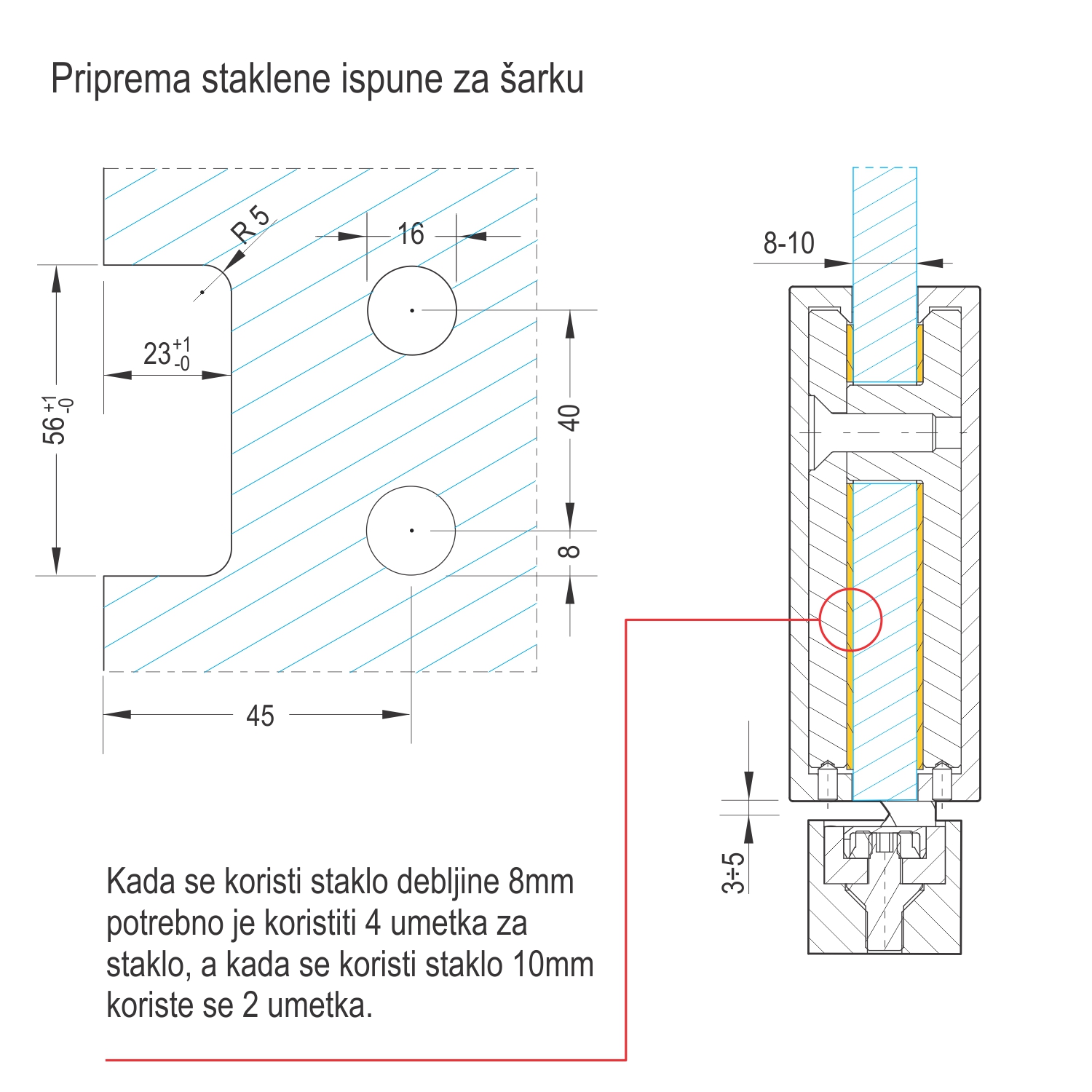 Priprema staklene ispune za šarku

R 5

16

$23^{+1}_{-0}$

$56^{+1}_{-0}$

40

8

45

8-10

3÷5

Kada se koristi staklo debljine 8mm potrebno je koristiti 4 umetka za staklo, a kada se koristi staklo 10mm koriste se 2 umetka.